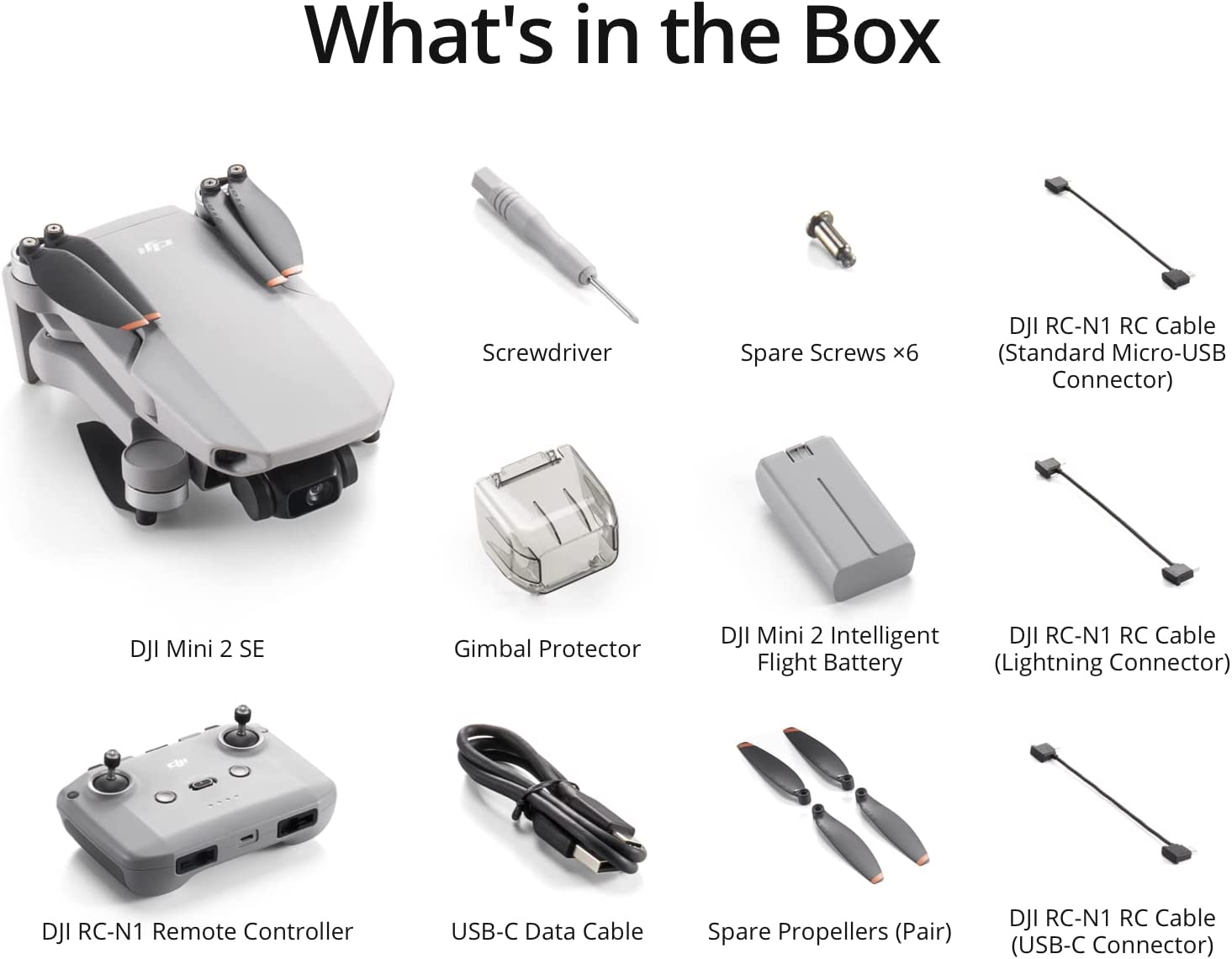 What's in the Box

Screwdriver

Spare Screws ×6

DJI RC-N1 RC Cable (Standard Micro-USB Connector)

DJI Mini 2 SE

Gimbal Protector

DJI Mini 2 Intelligent Flight Battery

DJI RC-N1 RC Cable (Lightning Connector)

DJI RC-N1 Remote Controller

USB-C Data Cable

Spare Propellers (Pair)

DJI RC-N1 RC Cable (USB-C Connector)